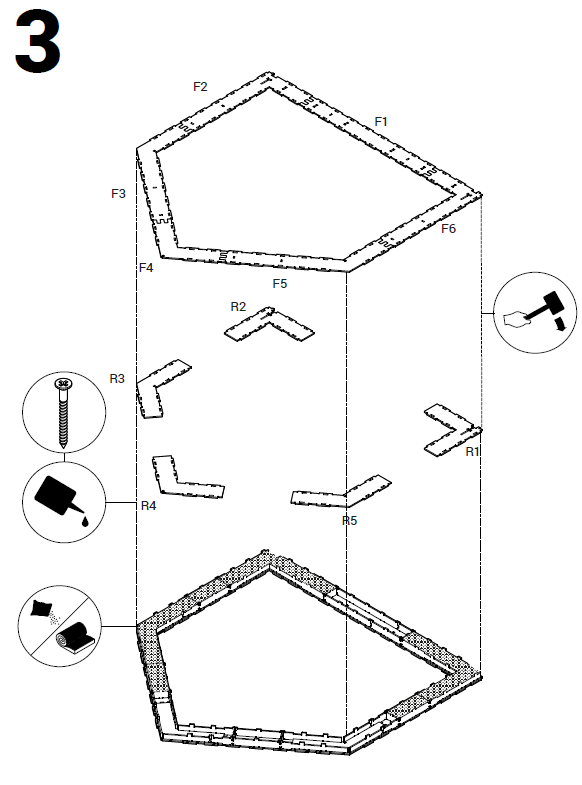 3

F2

F1

F3

F6

F4

F5

R2

R3

R1

R4

R5